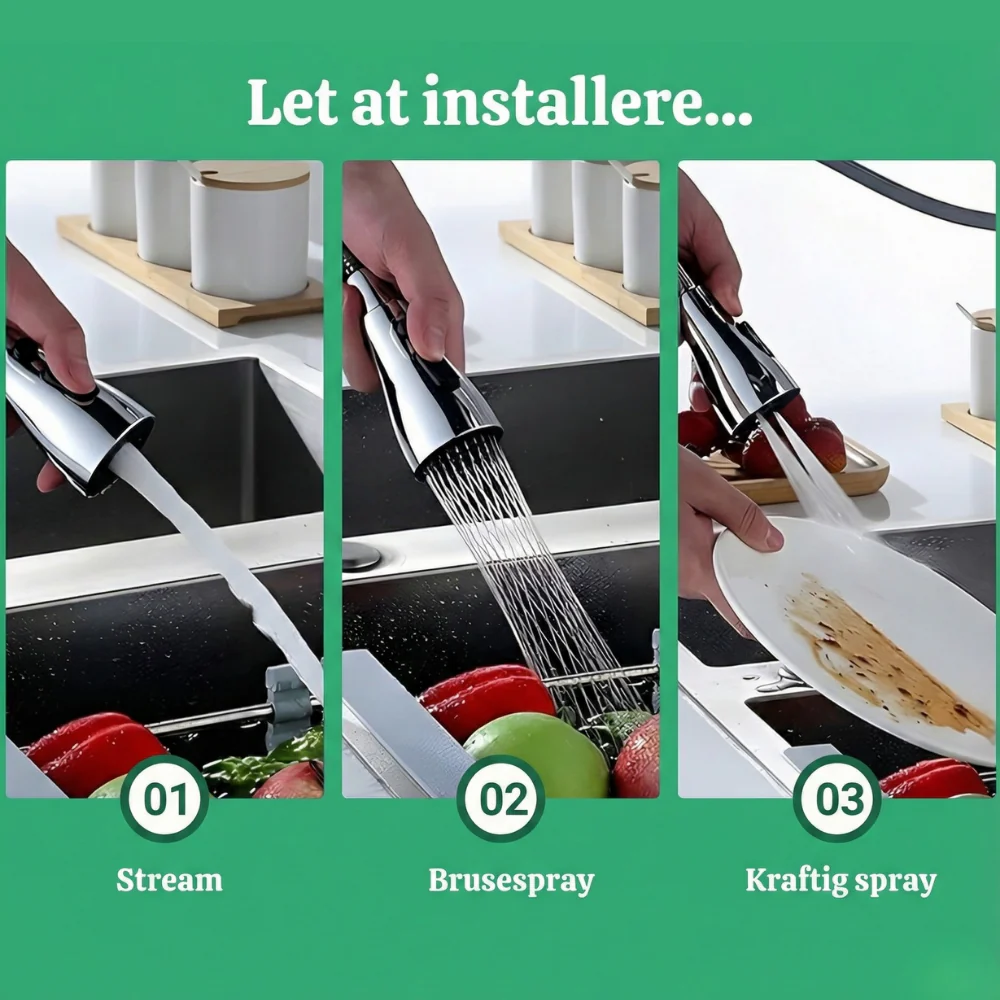 Let at installere...

01

Stream

02

Brusespray

03

Kraftig spray